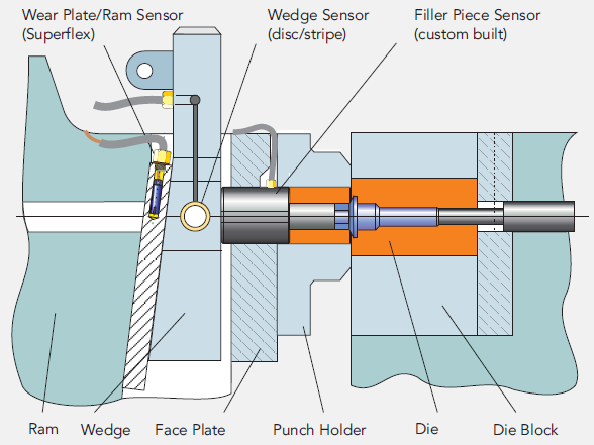 Wear Plate/Ram Sensor (Superflex)

Wedge Sensor (disc/stripe)

Filler Piece Sensor (custom built)

Ram

Wedge

Face Plate

Punch Holder

Die

Die Block